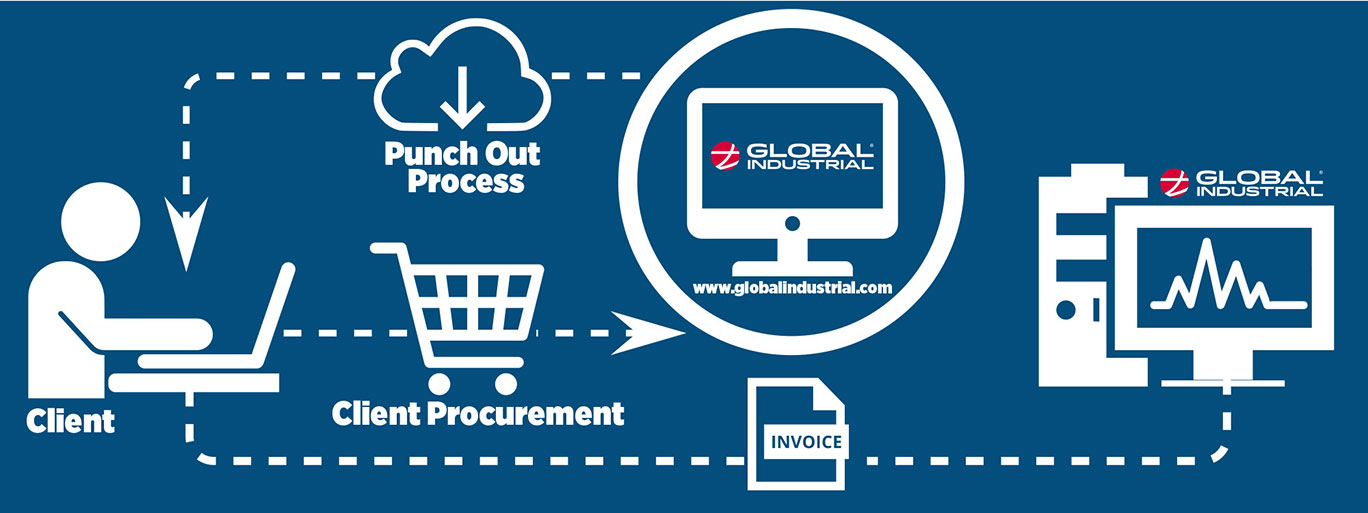 Punch Out Process

GLOBAL® INDUSTRIAL

www.globalindustrial.com

GLOBAL® INDUSTRIAL

Client

Client Procurement

INVOICE